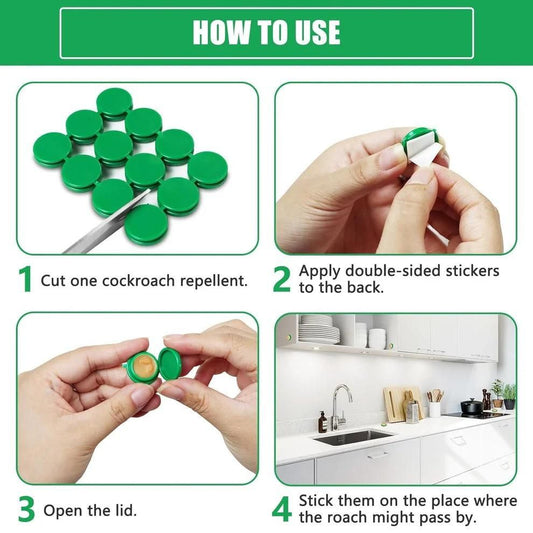 HOW TO USE

1 Cut one cockroach repellent.

2 Apply double-sided stickers to the back.

3 Open the lid.

4 Stick them on the place where the roach might pass by.